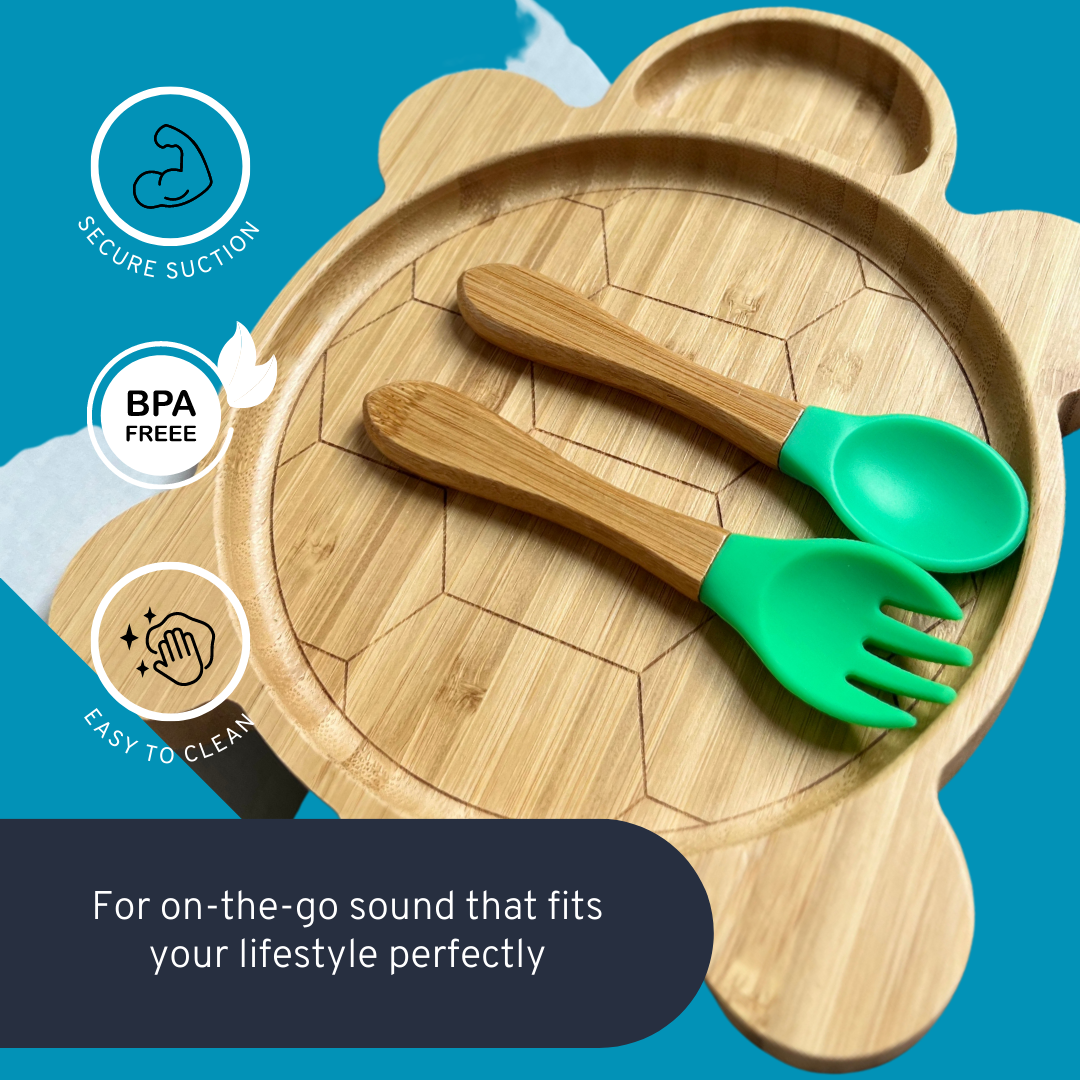 SECURE SUCTION

BPA
FREEE

EASY TO CLEAN

For on-the-go sound that fits your lifestyle perfectly