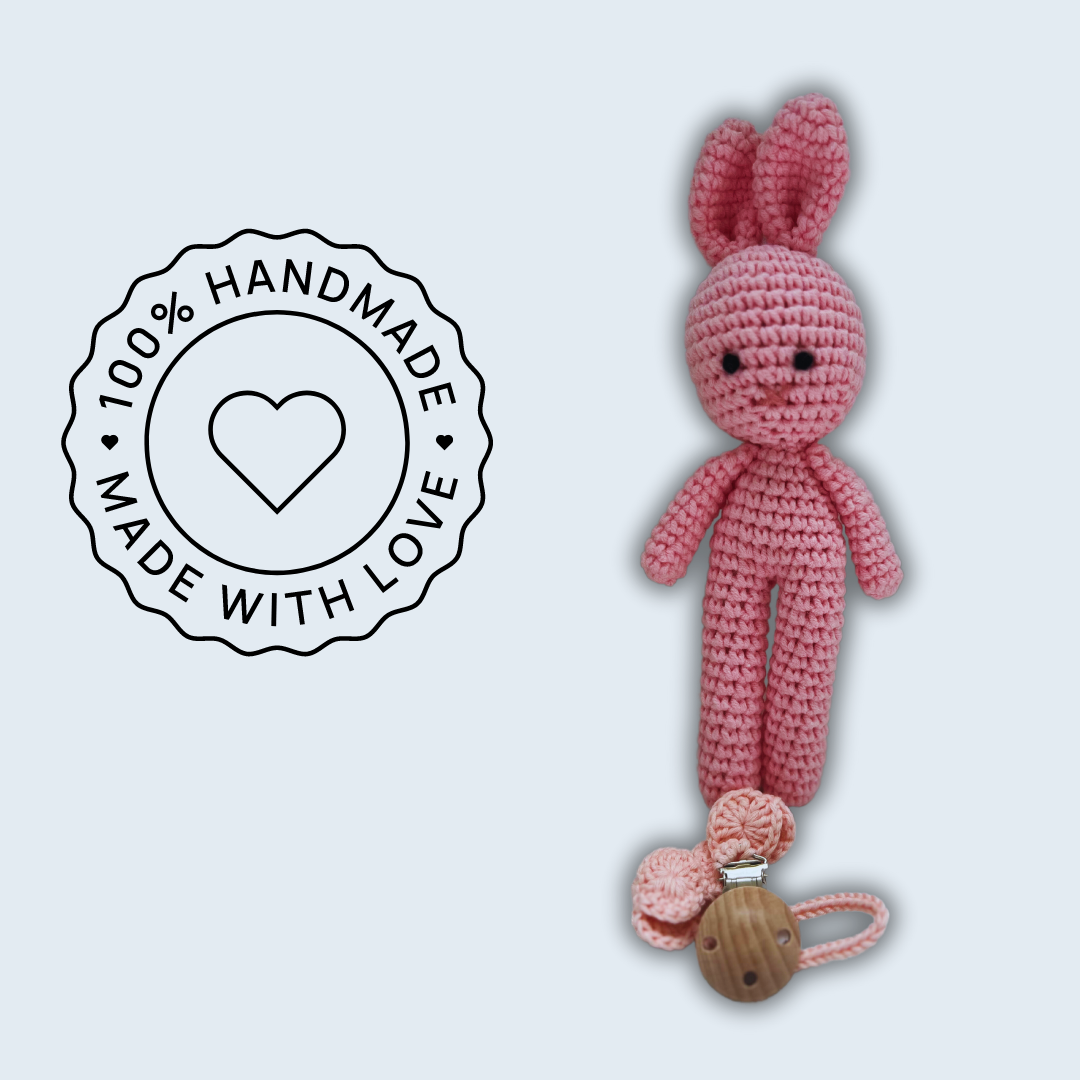 100% HANDMADE
MADE WITH LOVE