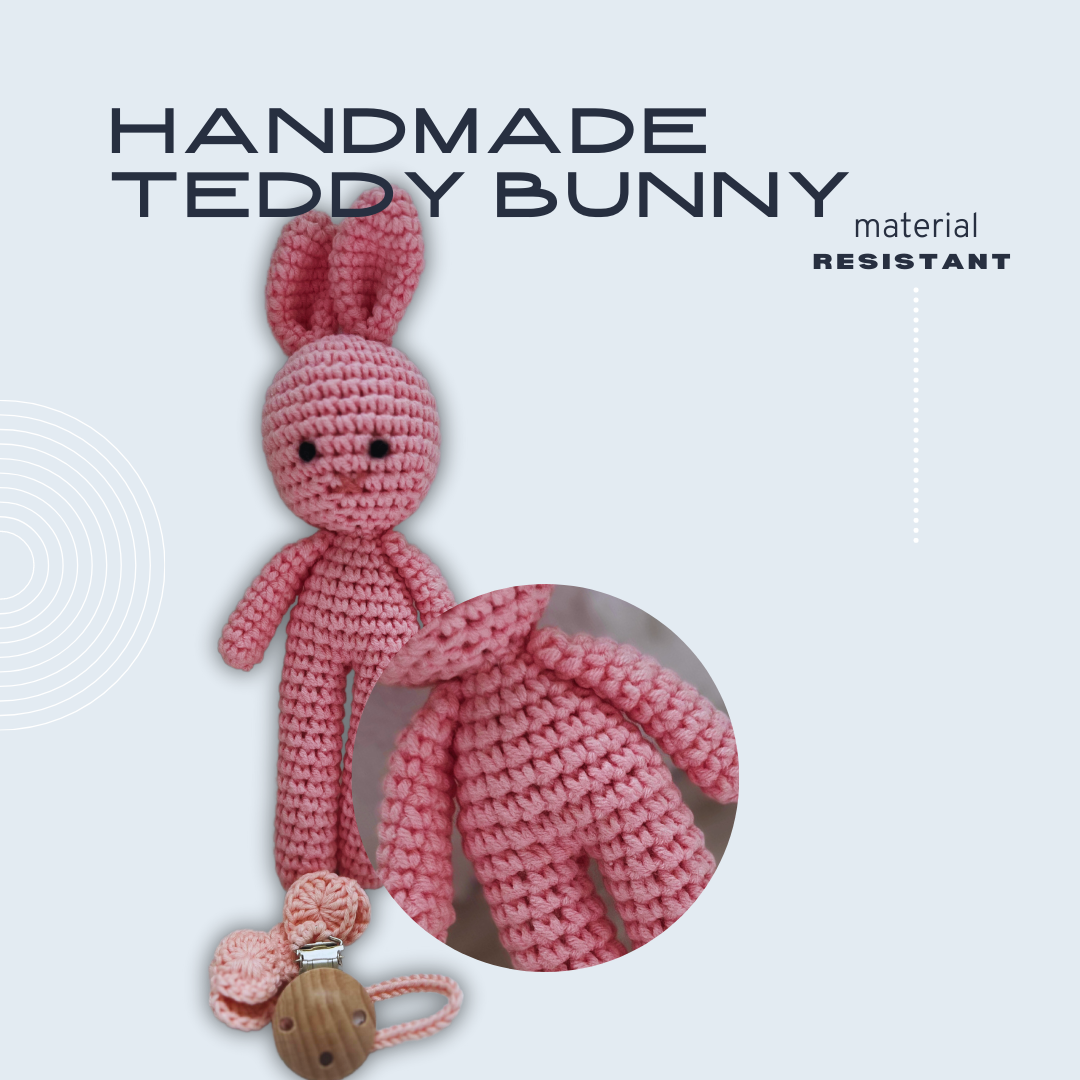 HANDMADE
TEDDY BUNNY
material
RESISTANT